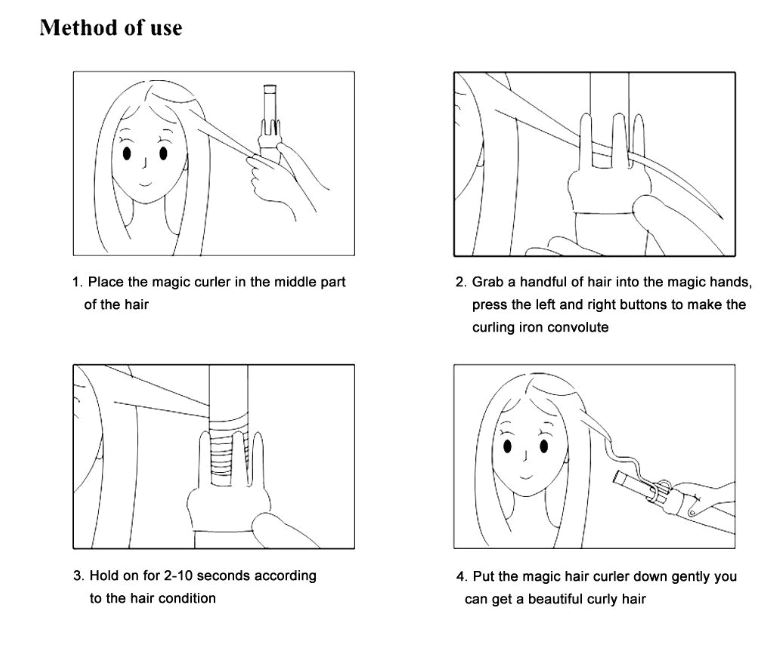 Method of use

1. Place the magic curler in the middle part of the hair

2. Grab a handful of hair into the magic hands, press the left and right buttons to make the curling iron convolute

3. Hold on for 2-10 seconds according to the hair condition

4. Put the magic hair curler down gently you can get a beautiful curly hair